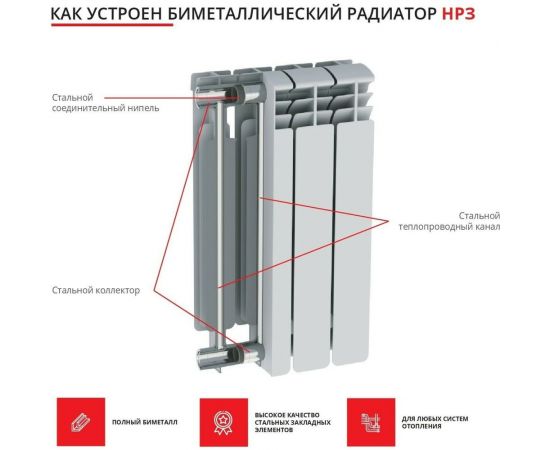 КАК УСТРОЕН БИМЕТАЛЛИЧЕСКИЙ РАДИАТОР НРЗ

Стальной соединительный нипель

Стальной теплопроводный канал

Стальной коллектор

ПОЛНЫЙ БИМЕТАЛЛ

ВЫСОКОЕ КАЧЕСТВО СТАЛЬНЫХ ЗАКЛАДНЫХ ЭЛЕМЕНТОВ

ДЛЯ ЛЮБЫХ СИСТЕМ ОТОПЛЕНИЯ