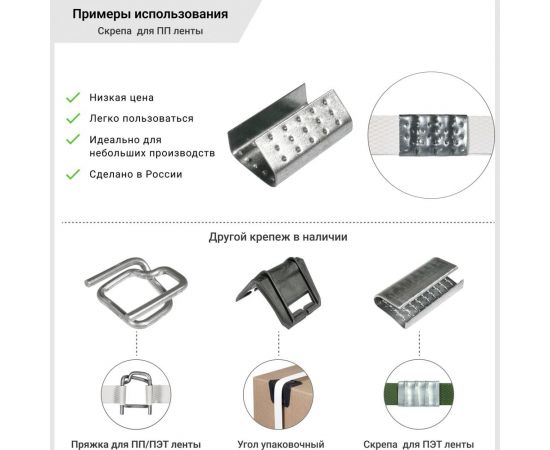 Примеры использования

Скрепа для ПП ленты

Низкая цена

Легко пользоваться

Идеально для небольших производств

Сделано в России

Другой крепеж в наличии

Пряжка для ПП/ПЭТ ленты

Угол упаковочный

Скрепа для ПЭТ ленты