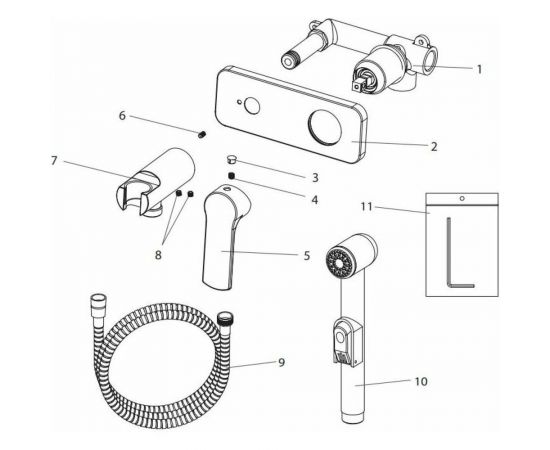 1
6
2
7
3
4
11
8
5
9
10