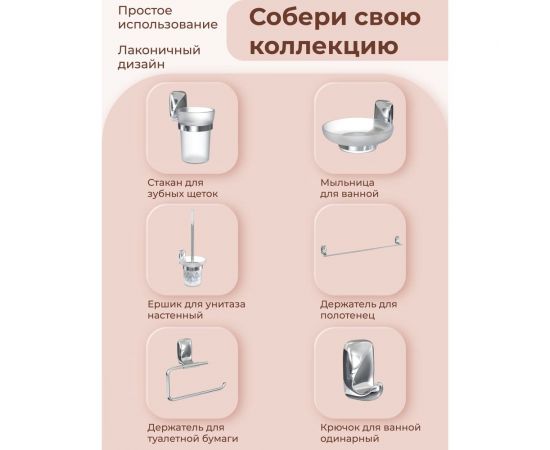 Простое использование

Лаконичный дизайн

Собери свою коллекцию

Стакан для зубных щеток

Мыльница для ванной

Ершик для унитаза настенный

Держатель для полотенец

Держатель для туалетной бумаги

Крючок для ванной одинарный