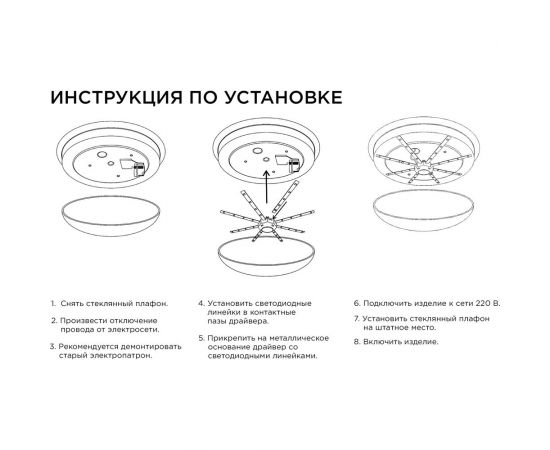 ИНСТРУКЦИЯ ПО УСТАНОВКЕ

1. Снять стеклянный плафон.

2. Произвести отключение провода от электросети.

3. Рекомендуется демонтировать старый электропатрон.

4. Установить светодиодные линейки в контактные пазы драйвера.

5. Прикрепить на металлическое основание драйвер со светодиодными линейками.

6. Подключить изделие к сети 220 В.

7. Установить стеклянный плафон на штатное место.

8. Включить изделие.