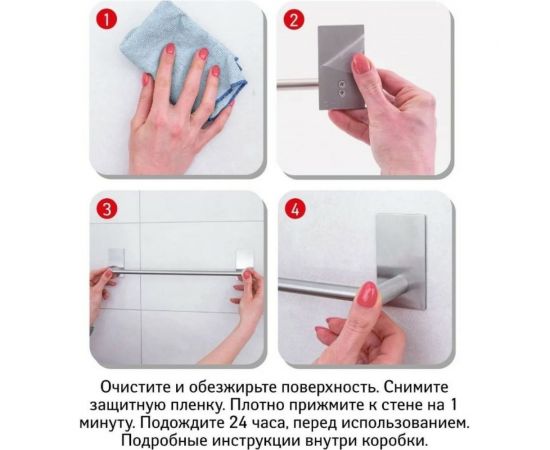 1

2

3

4

Очистите и обезжирьте поверхность. Снимите защитную пленку. Плотно прижмите к стене на 1 минуту. Подождите 24 часа, перед использованием. Подробные инструкции внутри коробки.