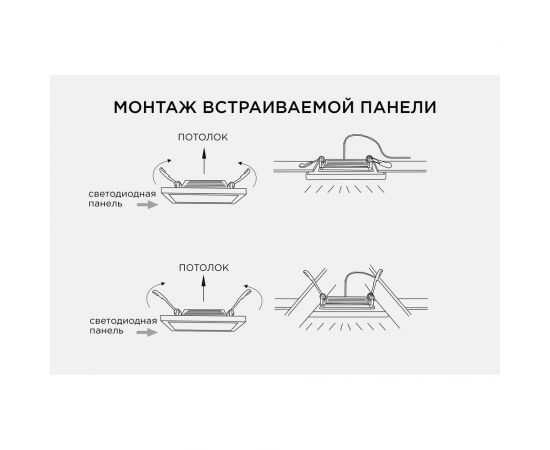 МОНТАЖ ВСТРАИВАЕМОЙ ПАНЕЛИ

ПОТОЛОК

светодиодная панель

ПОТОЛОК

светодиодная панель