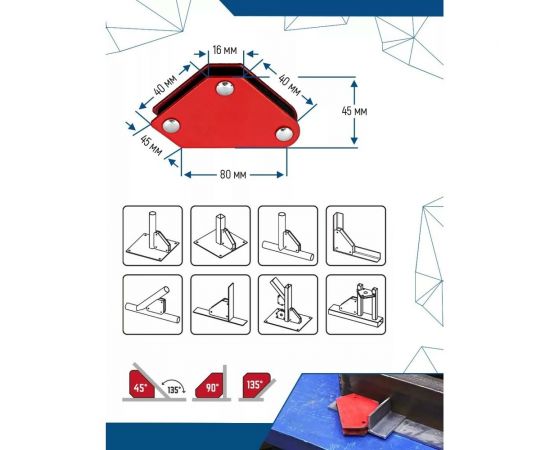 16 мм
40 мм
40 мм
45 мм
45 мм
80 мм
45°
135°
90°
135°