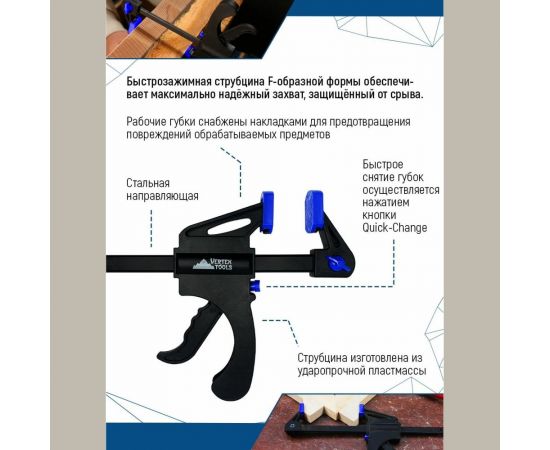 Быстрозажимная струбцина F-образной формы обеспечивает максимально надёжный захват, защищённый от срыва.

Рабочие губки снабжены накладками для предотвращения повреждений обрабатываемых предметов

Стальная направляющая

Быстрое снятие губок осуществляется нажатием кнопки Quick-Change

VERTEX TOOLS

Струбцина изготовлена из ударопрочной пластмассы