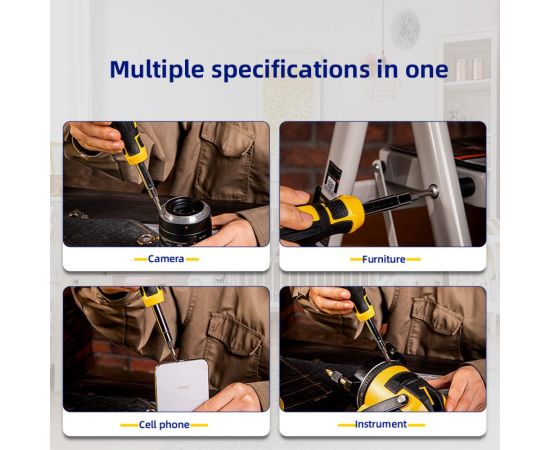 Multiple specifications in one

Camera

Furniture

Cell phone

Instrument