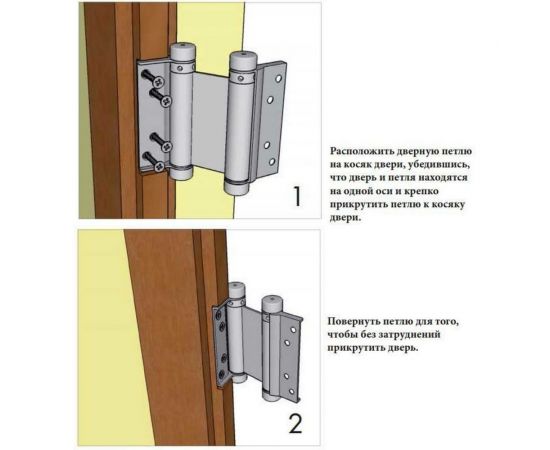 1

Расположить дверную петлю на косяк двери, убедившись, что дверь и петля находятся на одной оси и крепко прикрутить петлю к косяку двери.

2

Повернуть петлю для того, чтобы без затруднений прикрутить дверь.