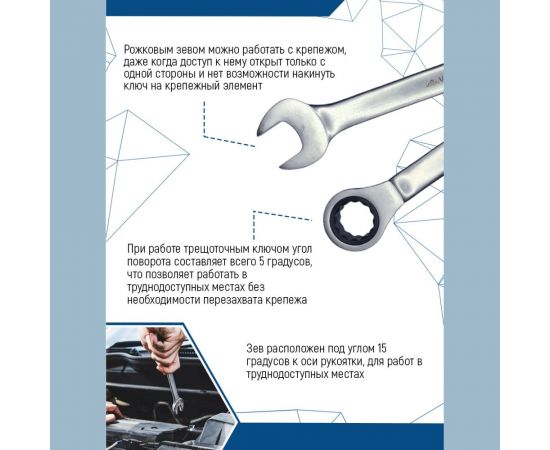 Рожковым зевом можно работать с крепежом, даже когда доступ к нему открыт только с одной стороны и нет возможности накинуть ключ на крепежный элемент

При работе трещоточным ключом угол поворота составляет всего 5 градусов, что позволяет работать в труднодоступных местах без необходимости перезахвата крепежа

Зев расположен под углом 15 градусов к оси рукоятки, для работ в труднодоступных местах