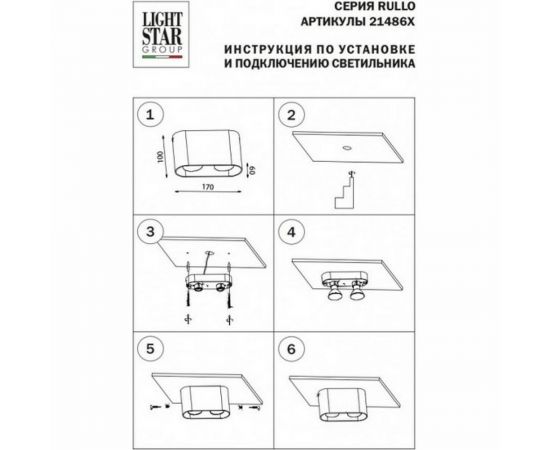 LIGHT STAR GROUP

СЕРИЯ RULLO
АРТИКУЛЫ 21486X

ИНСТРУКЦИЯ ПО УСТАНОВКЕ
И ПОДКЛЮЧЕНИЮ СВЕТИЛЬНИКА

1
100
60
170

2

3

4

5

6