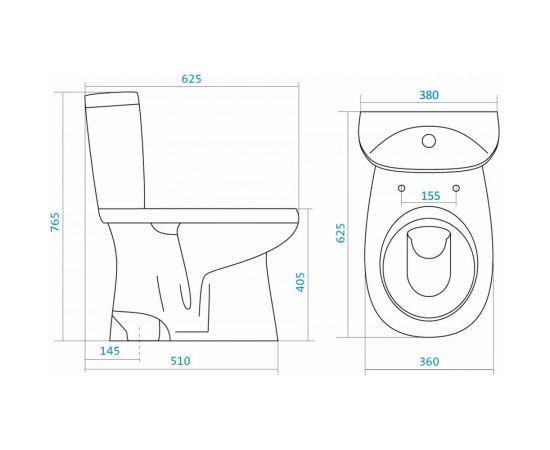 625
765
405
145
510
380
155
625
360