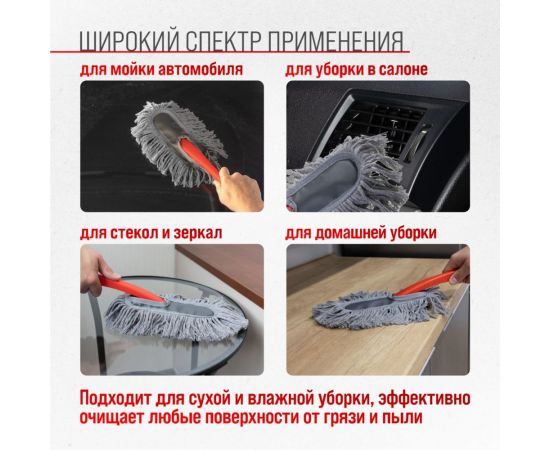 ШИРОКИЙ СПЕКТР ПРИМЕНЕНИЯ

для мойки автомобиля

для уборки в салоне

для стекол и зеркал

для домашней уборки

Подходит для сухой и влажной уборки, эффективно очищает любые поверхности от грязи и пыли