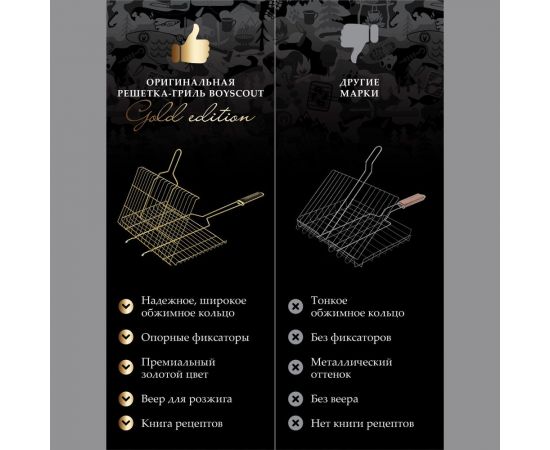 ОРИГИНАЛЬНАЯ РЕШЕТКА-ГРИЛЬ BOYSCOUT
Gold edition

Надежное, широкое обжимное кольцо

Опорные фиксаторы

Премиальный золотой цвет

Веер для розжига

Книга рецептов

ДРУГИЕ МАРКИ

Тонкое обжимное кольцо

Без фиксаторов

Металлический оттенок

Без веера

Нет книги рецептов