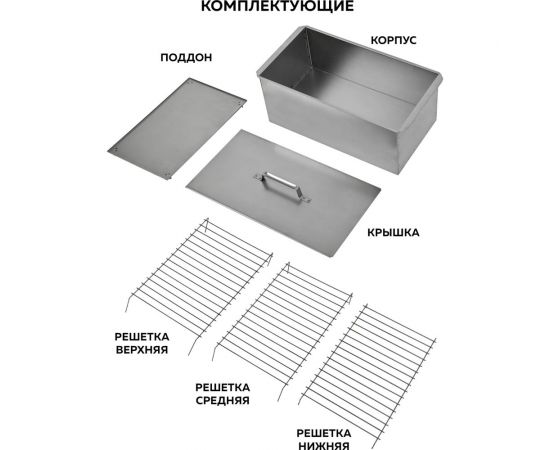 КОМПЛЕКТУЮЩИЕ

КОРПУС

ПОДДОН

КРЫШКА

РЕШЕТКА ВЕРХНЯЯ

РЕШЕТКА СРЕДНЯЯ

РЕШЕТКА НИЖНЯЯ