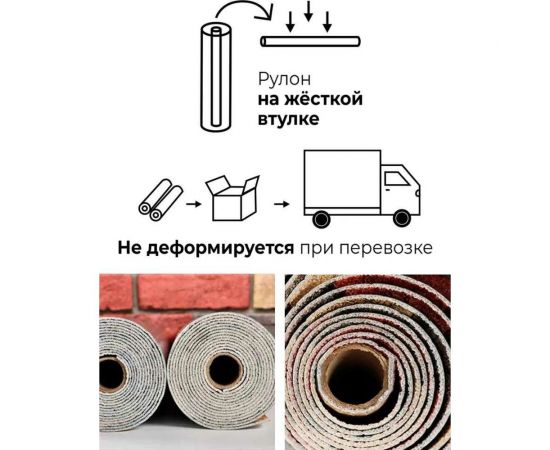 Рулон
на жёсткой
втулке

Не деформируется при перевозке