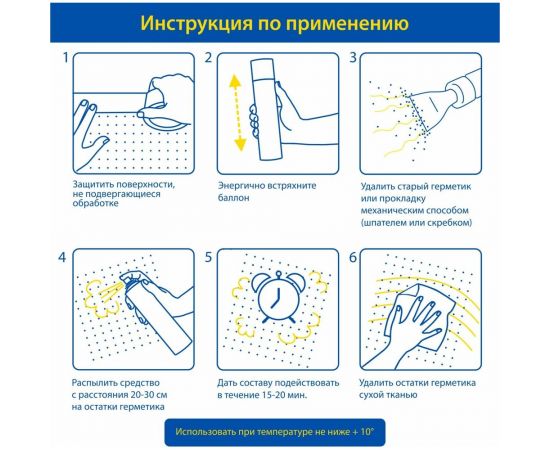 Инструкция по применению

1

Защитить поверхности, не подвергающиеся обработке

2

Энергично встряхните баллон

3

Удалить старый герметик или прокладку механическим способом (шпателем или скребком)

4

Распылить средство с расстояния 20-30 см на остатки герметика

5

Дать составу подействовать в течение 15-20 мин.

6

Удалить остатки герметика сухой тканью

Использовать при температуре не ниже + 10°