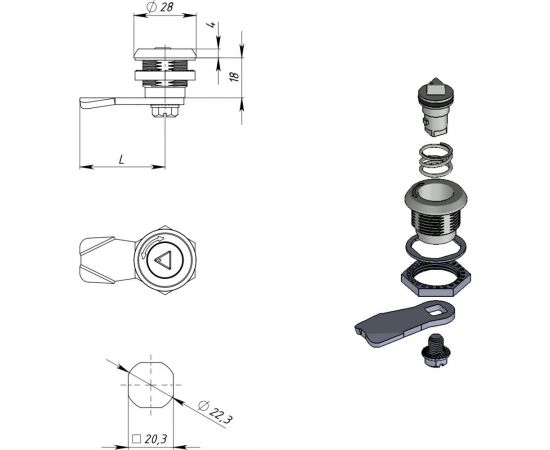 $\varnothing$ 28

4

18

L

$\varnothing$ 22,3

$\square$ 20,3