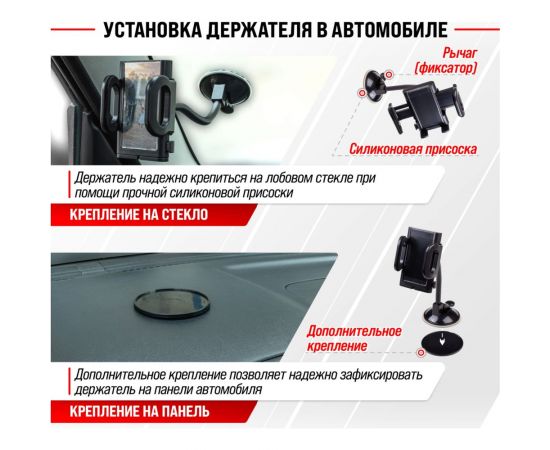 УСТАНОВКА ДЕРЖАТЕЛЯ В АВТОМОБИЛЕ

Рычаг (фиксатор)

Силиконовая присоска

Держатель надежно крепиться на лобовом стекле при помощи прочной силиконовой присоски

КРЕПЛЕНИЕ НА СТЕКЛО

Дополнительное крепление

Дополнительное крепление позволяет надежно зафиксировать держатель на панели автомобиля

КРЕПЛЕНИЕ НА ПАНЕЛЬ