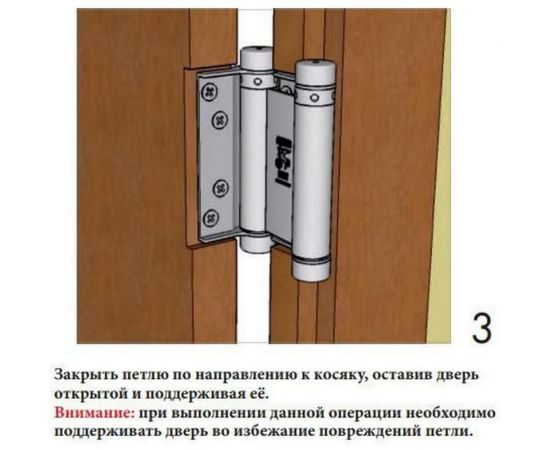 3

Закрыть петлю по направлению к косяку, оставив дверь открытой и поддерживая её.
Внимание: при выполнении данной операции необходимо поддерживать дверь во избежание повреждений петли.