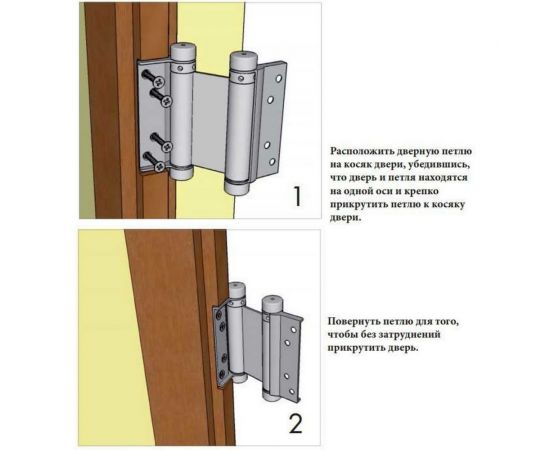 1

Расположить дверную петлю на косяк двери, убедившись, что дверь и петля находятся на одной оси и крепко прикрутить петлю к косяку двери.

2

Повернуть петлю для того, чтобы без затруднений прикрутить дверь.