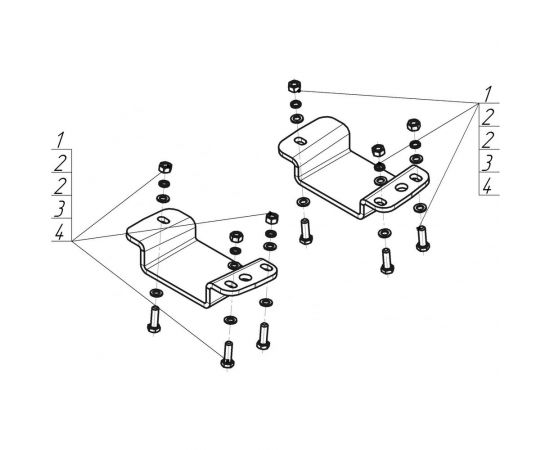 1
2
2
3
4

1
2
2
3
4