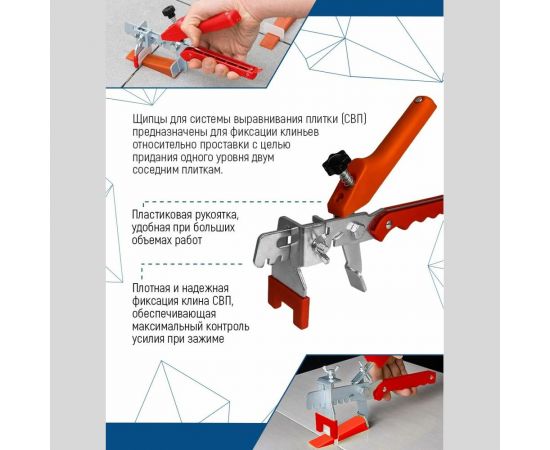 Щипцы для системы выравнивания плитки (СВП) предназначены для фиксации клиньев относительно проставки с целью придания одного уровня двум соседним плиткам.

Пластиковая рукоятка, удобная при больших объемах работ

Плотная и надежная фиксация клина СВП, обеспечивающая максимальный контроль усилия при зажиме