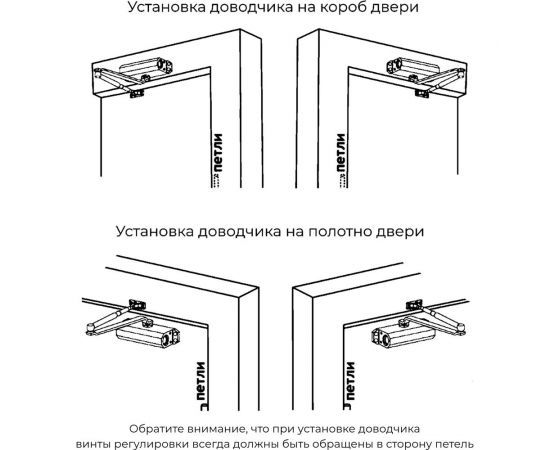 Установка доводчика на короб двери

петли

петли

Установка доводчика на полотно двери

петли

петли

Обратите внимание, что при установке доводчика винты регулировки всегда должны быть обращены в сторону петель