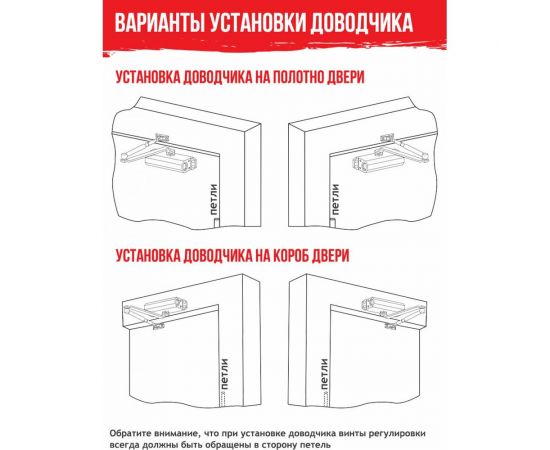 ВАРИАНТЫ УСТАНОВКИ ДОВОДЧИКА

УСТАНОВКА ДОВОДЧИКА НА ПОЛОТНО ДВЕРИ

петли

петли

УСТАНОВКА ДОВОДЧИКА НА КОРОБ ДВЕРИ

петли

петли

Обратите внимание, что при установке доводчика винты регулировки всегда должны быть обращены в сторону петель