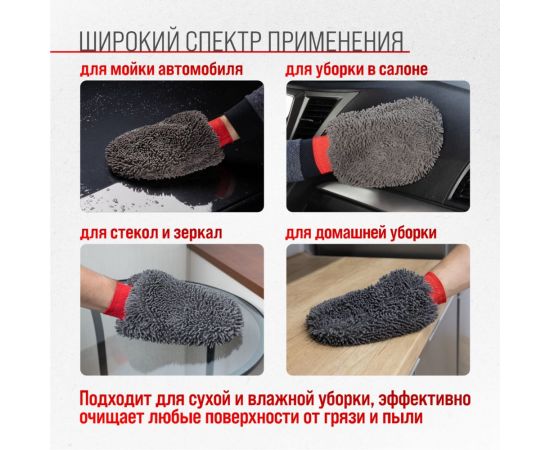 ШИРОКИЙ СПЕКТР ПРИМЕНЕНИЯ

для мойки автомобиля

для уборки в салоне

для стекол и зеркал

для домашней уборки

Подходит для сухой и влажной уборки, эффективно очищает любые поверхности от грязи и пыли