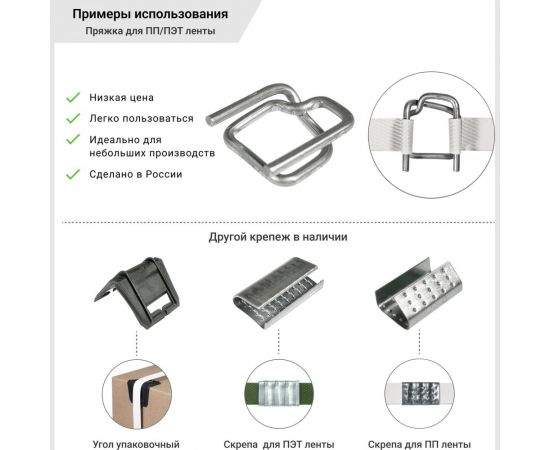 Примеры использования
Пряжка для ПП/ПЭТ ленты

Низкая цена
Легко пользоваться
Идеально для небольших производств
Сделано в России

Другой крепеж в наличии

Угол упаковочный
Скрепа для ПЭТ ленты
Скрепа для ПП ленты