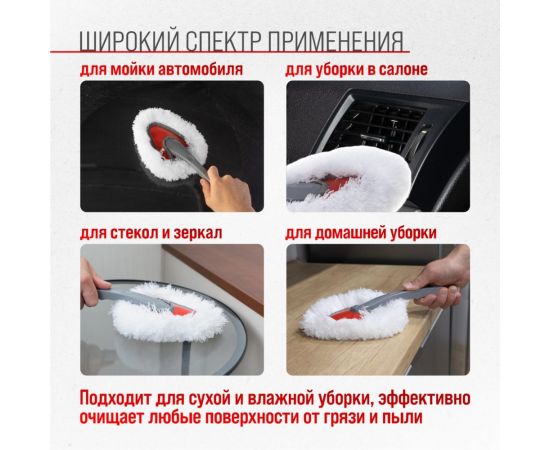 ШИРОКИЙ СПЕКТР ПРИМЕНЕНИЯ

для мойки автомобиля

для уборки в салоне

для стекол и зеркал

для домашней уборки

Подходит для сухой и влажной уборки, эффективно очищает любые поверхности от грязи и пыли