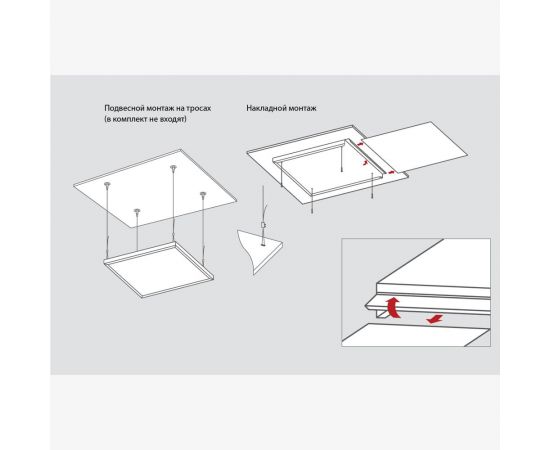 Подвесной монтаж на тросах
(в комплект не входят)

Накладной монтаж