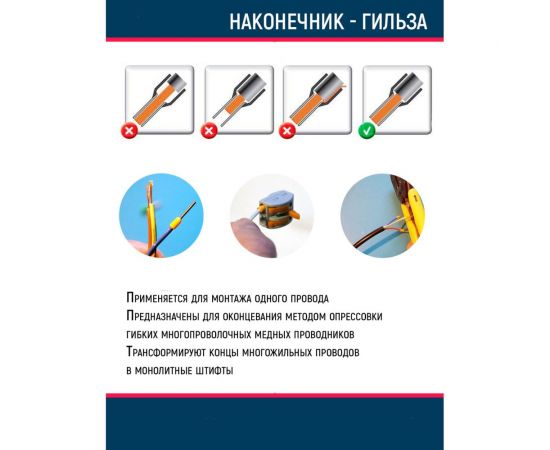 НАКОНЕЧНИК - ГИЛЬЗА

Применяется для монтажа одного провода
Предназначены для оконцевания методом опрессовки гибких многопроволочных медных проводников
Трансформируют концы многожильных проводов в монолитные штифты