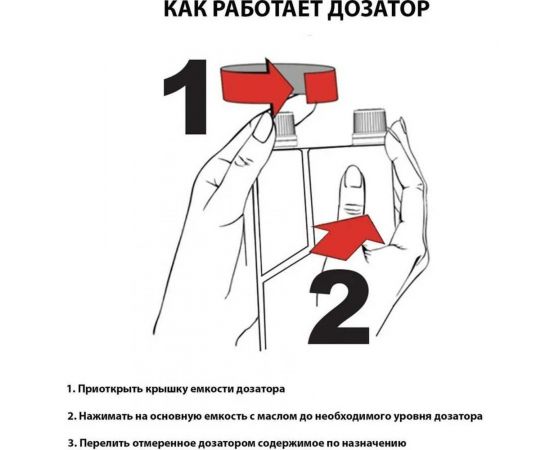 КАК РАБОТАЕТ ДОЗАТОР

1

2

1. Приоткрыть крышку емкости дозатора

2. Нажимать на основную емкость с маслом до необходимого уровня дозатора

3. Перелить отмеренное дозатором содержимое по назначению