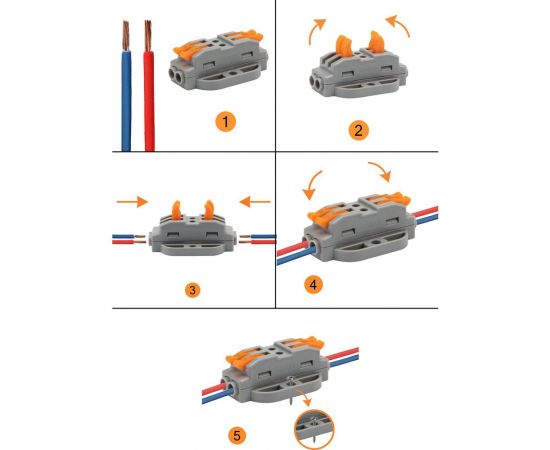 1

2

3

4

5