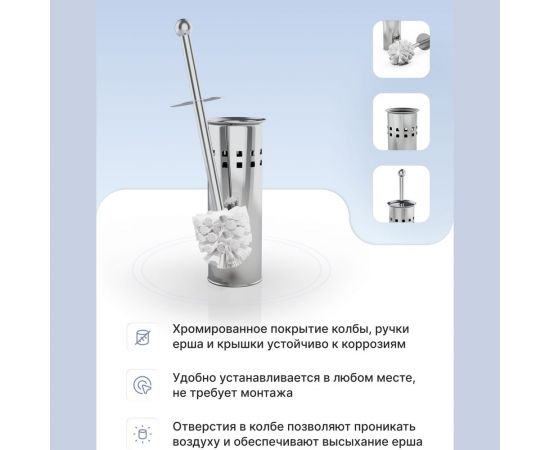 Хромированное покрытие колбы, ручки ерша и крышки устойчиво к коррозиям

Удобно устанавливается в любом месте, не требует монтажа

Отверстия в колбе позволяют проникать воздуху и обеспечивают высыхание ерша