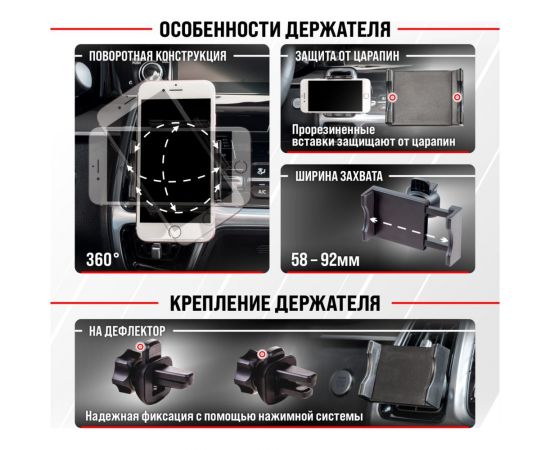 ОСОБЕННОСТИ ДЕРЖАТЕЛЯ

ПОВОРОТНАЯ КОНСТРУКЦИЯ

A/C

360°

ЗАЩИТА ОТ ЦАРАПИН

Прорезиненные вставки защищают от царапин

ШИРИНА ЗАХВАТА

58 – 92мм

КРЕПЛЕНИЕ ДЕРЖАТЕЛЯ

НА ДЕФЛЕКТОР

Надежная фиксация с помощью нажимной системы