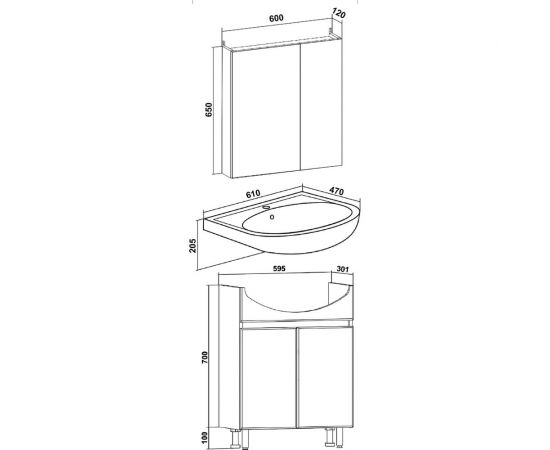 600
120
650
610
470
205
595
301
700
100