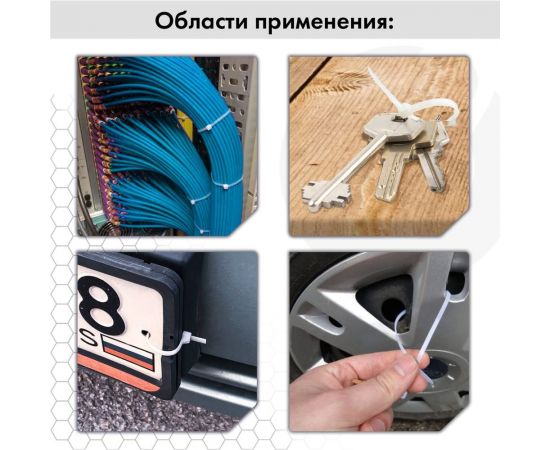 Области применения:

8
S