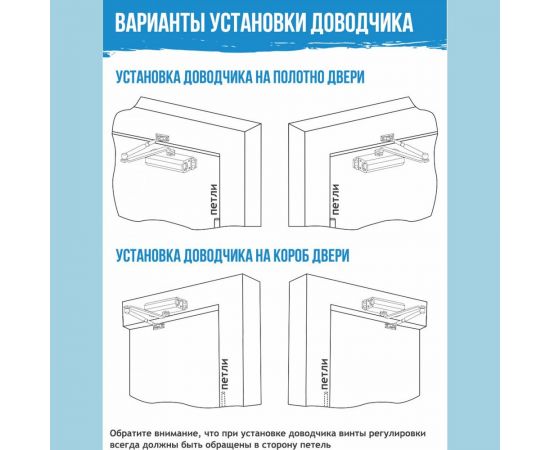 ВАРИАНТЫ УСТАНОВКИ ДОВОДЧИКА

УСТАНОВКА ДОВОДЧИКА НА ПОЛОТНО ДВЕРИ

петли

петли

УСТАНОВКА ДОВОДЧИКА НА КОРОБ ДВЕРИ

петли

петли

Обратите внимание, что при установке доводчика винты регулировки всегда должны быть обращены в сторону петель