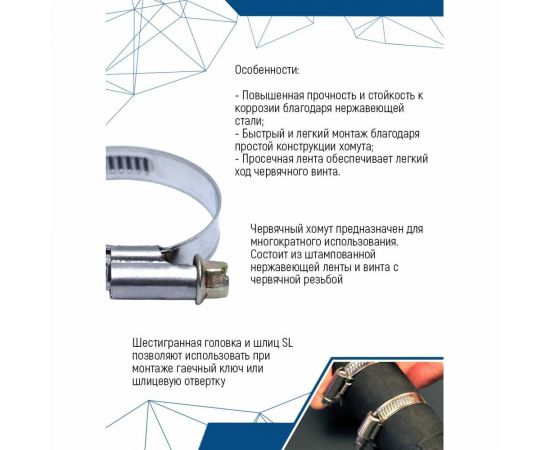 Особенности:

- Повышенная прочность и стойкость к коррозии благодаря нержавеющей стали;
- Быстрый и легкий монтаж благодаря простой конструкции хомута;
- Просечная лента обеспечивает легкий ход червячного винта.

Червячный хомут предназначен для многократного использования. Состоит из штампованной нержавеющей ленты и винта с червячной резьбой

Шестигранная головка и шлиц SL позволяют использовать при монтаже гаечный ключ или шлицевую отвертку