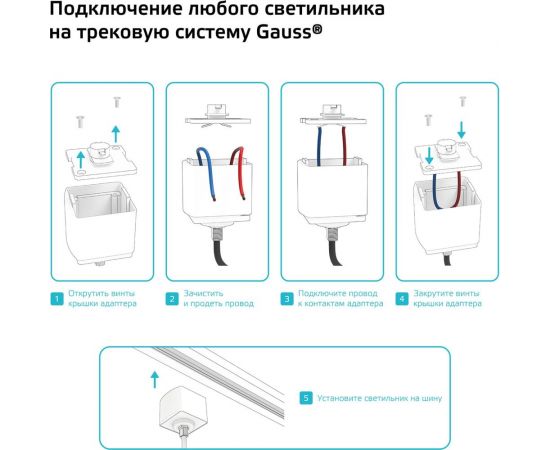 Подключение любого светильника на трековую систему Gauss®

1 Открутить винты крышки адаптера

2 Зачистить и продеть провод

3 Подключите провод к контактам адаптера

4 Закрутите винты крышки адаптера

5 Установите светильник на шину