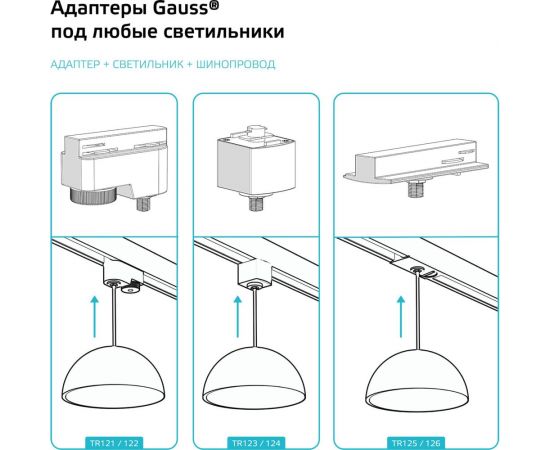 Адаптеры Gauss®
под любые светильники

АДАПТЕР + СВЕТИЛЬНИК + ШИНОПРОВОД

TR121 / 122

TR123 / 124

TR125 / 126