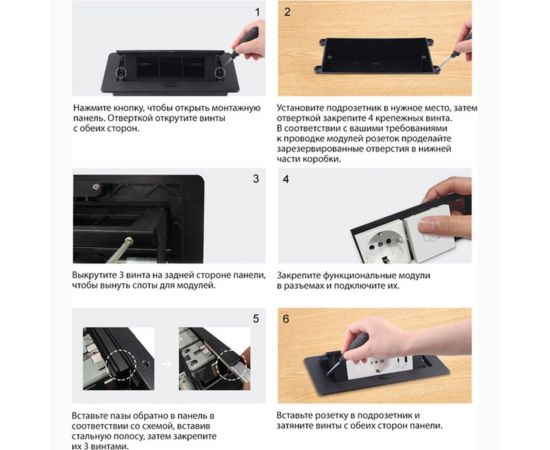 1

Нажмите кнопку, чтобы открыть монтажную панель. Отверткой открутите винты с обеих сторон.

2

Установите подрозетник в нужное место, затем отверткой закрепите 4 крепежных винта. В соответствии с вашими требованиями к проводке модулей розеток проделайте зарезервированные отверстия в нижней части коробки.

3

Выкрутите 3 винта на задней стороне панели, чтобы вынуть слоты для модулей.

4

Закрепите функциональные модули в разъемах и подключите их.

5

Вставьте пазы обратно в панель в соответствии со схемой, вставив стальную полосу, затем закрепите их 3 винтами.

6

Вставьте розетку в подрозетник и затяните винты с обеих сторон панели.