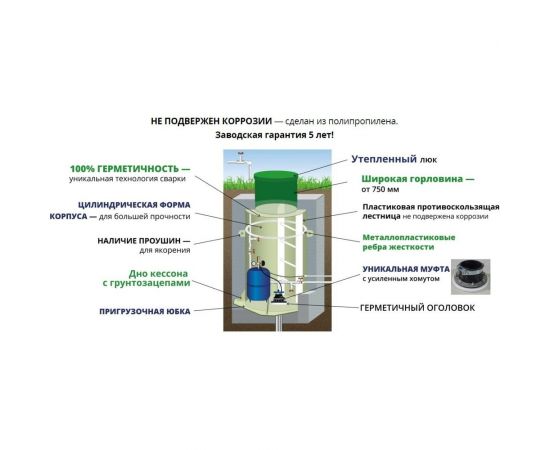 НЕ ПОДВЕРЖЕН КОРРОЗИИ — сделан из полипропилена.
Заводская гарантия 5 лет!

100% ГЕРМЕТИЧНОСТЬ —
уникальная технология сварки

ЦИЛИНДРИЧЕСКАЯ ФОРМА
КОРПУСА — для большей прочности

НАЛИЧИЕ ПРОУШИН —
для якорения

Дно кессона
с грунтозацепами

ПРИГРУЗОЧНАЯ ЮБКА

Утепленный люк

Широкая горловина —
от 750 мм

Пластиковая противоскользящая
лестница не подвержена коррозии

Металлопластиковые
ребра жесткости

УНИКАЛЬНАЯ МУФТА
с усиленным хомутом

ГЕРМЕТИЧНЫЙ ОГОЛОВОК