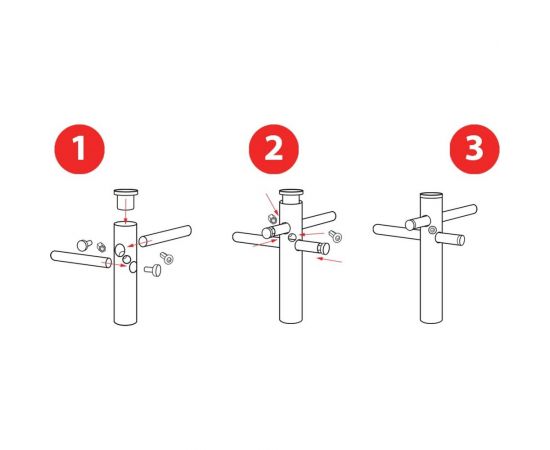 1

2

3