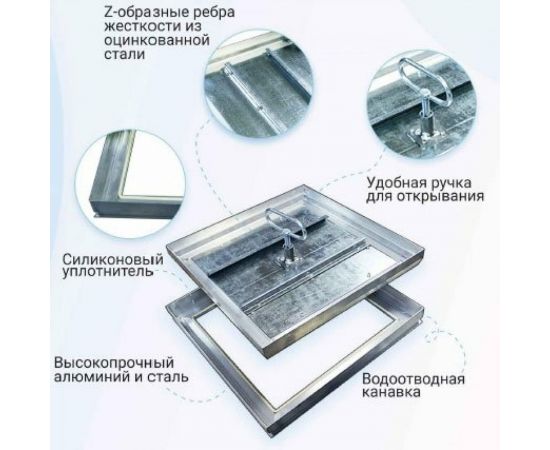 Z-образные ребра жесткости из оцинкованной стали

Удобная ручка для открывания

Силиконовый уплотнитель

Высокопрочный алюминий и сталь

Водоотводная канавка