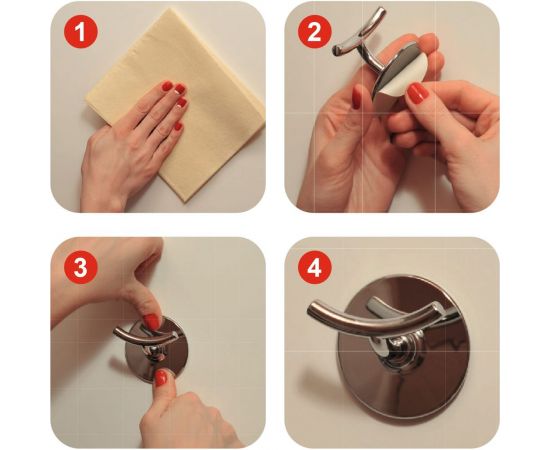 1

2

3

4