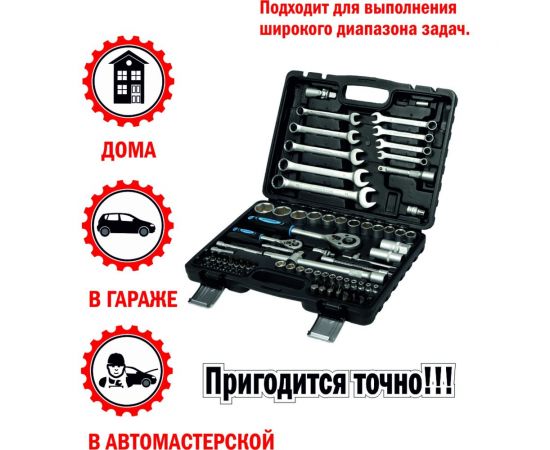 Подходит для выполнения широкого диапазона задач.

ДОМА

В ГАРАЖЕ

В АВТОМАСТЕРСКОЙ

Пригодится точно!!!