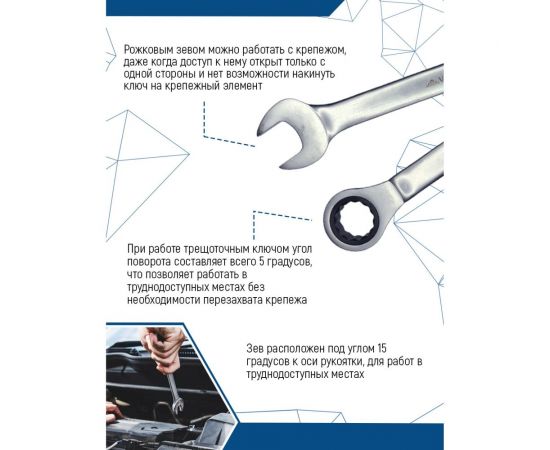 Рожковым зевом можно работать с крепежом, даже когда доступ к нему открыт только с одной стороны и нет возможности накинуть ключ на крепежный элемент

При работе трещоточным ключом угол поворота составляет всего 5 градусов, что позволяет работать в труднодоступных местах без необходимости перезахвата крепежа

Зев расположен под углом 15 градусов к оси рукоятки, для работ в труднодоступных местах