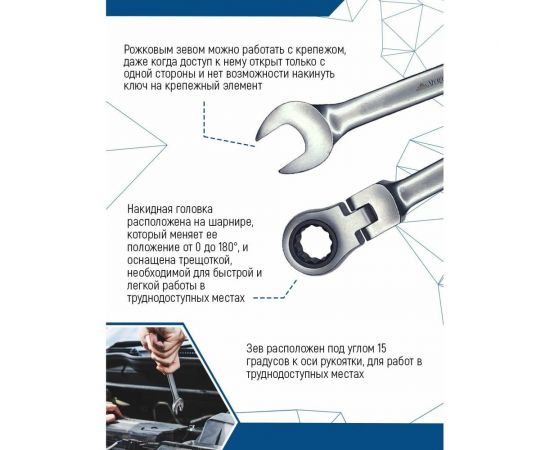 Рожковым зевом можно работать с крепежом, даже когда доступ к нему открыт только с одной стороны и нет возможности накинуть ключ на крепежный элемент

Накидная головка расположена на шарнире, который меняет ее положение от 0 до 180°, и оснащена трещоткой, необходимой для быстрой и легкой работы в труднодоступных местах

Зев расположен под углом 15 градусов к оси рукоятки, для работ в труднодоступных местах